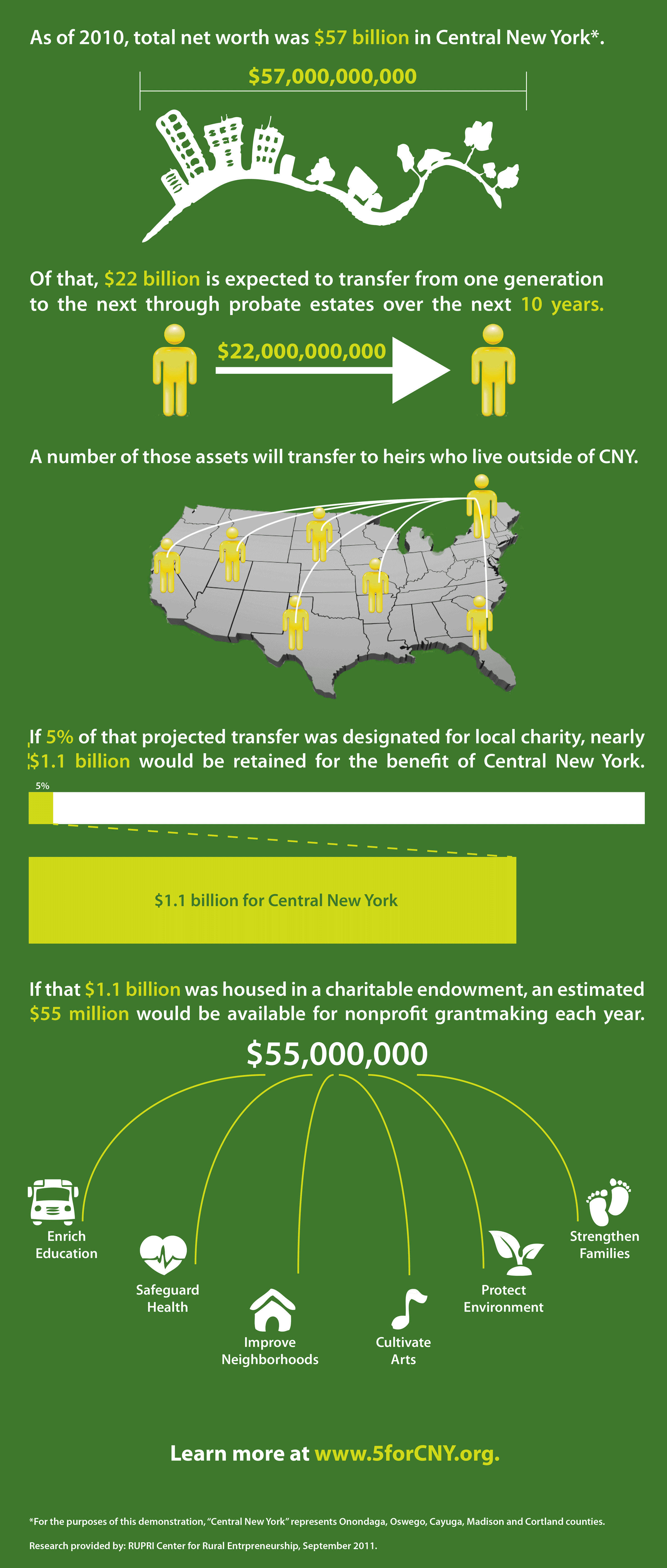 As of 2010, total net worth was $57 billion in Central New York*.

$57,000,000,000

Of that, $22 billion is expected to transfer from one generation to the next through probate estates over the next 10 years.

$22,000,000,000

A number of those assets will transfer to heirs who live outside of CNY.

If 5% of that projected transfer was designated for local charity, nearly $1.1 billion would be retained for the benefit of Central New York.

5%

$1.1 billion for Central New York

If that $1.1 billion was housed in a charitable endowment, an estimated $55 million would be available for nonprofit grantmaking each year.

$55,000,000

Enrich Education

Safeguard Health

Improve Neighborhoods

Cultivate Arts

Protect Environment

Strengthen Families

Learn more at www.5forCNY.org.

*For the purposes of this demonstration, "Central New York" represents Onondaga, Oswego, Cayuga, Madison and Cortland counties.

Research provided by: RUPRI Center for Rural Entrpreneurship, September 2011.